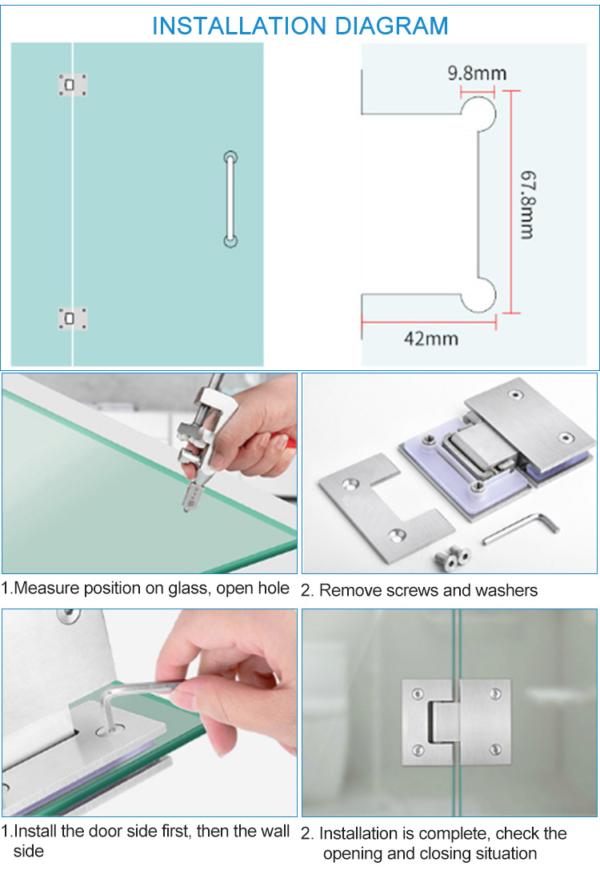 INSTALLATION DIAGRAM

9.8mm

67.8mm

42mm

1.Measure position on glass, open hole

2. Remove screws and washers

1.Install the door side first, then the wall side

2. Installation is complete, check the opening and closing situation